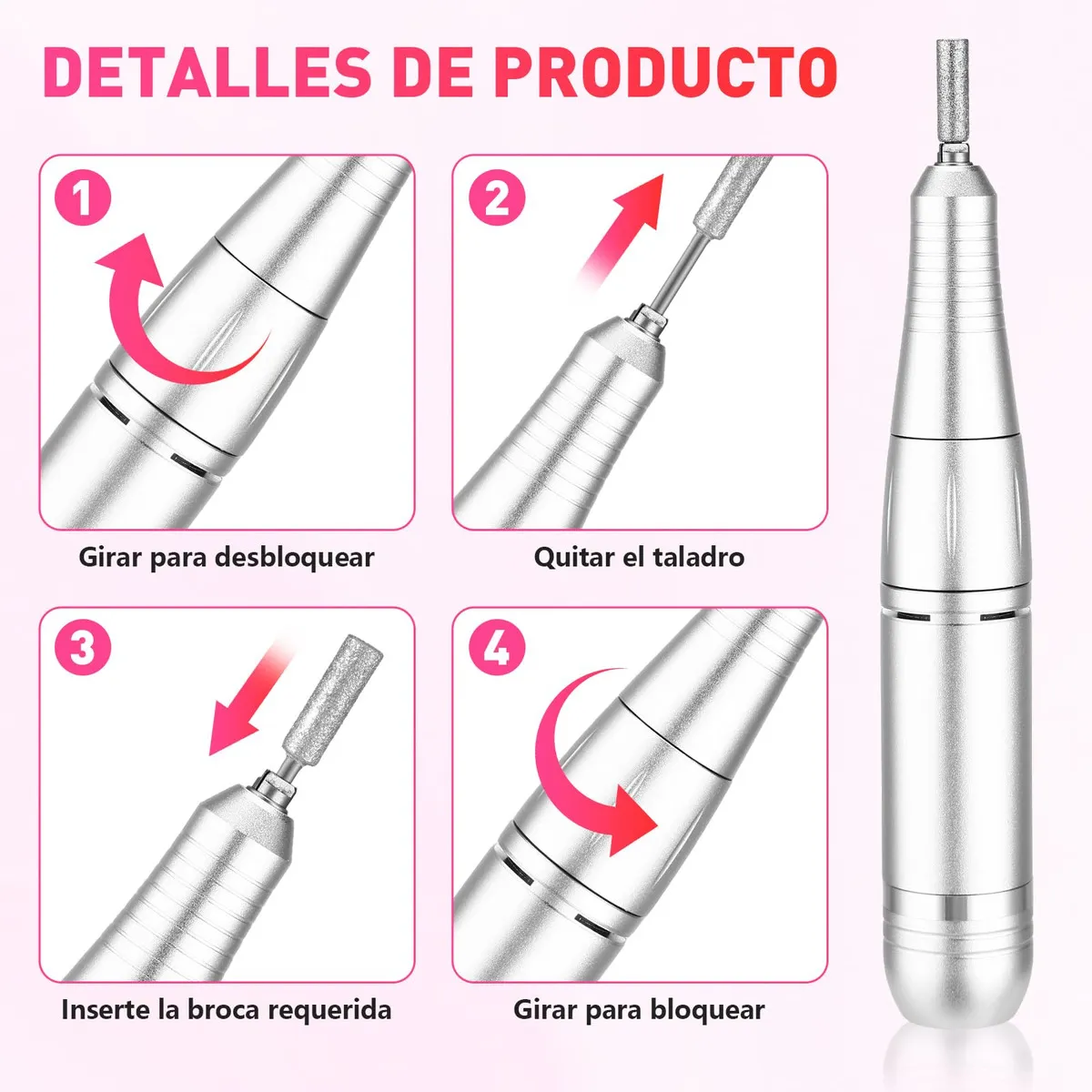 DETALLES DE PRODUCTO

1

Girar para desbloquear

2

Quitar el taladro

3

Inserte la broca requerida

4

Girar para bloquear