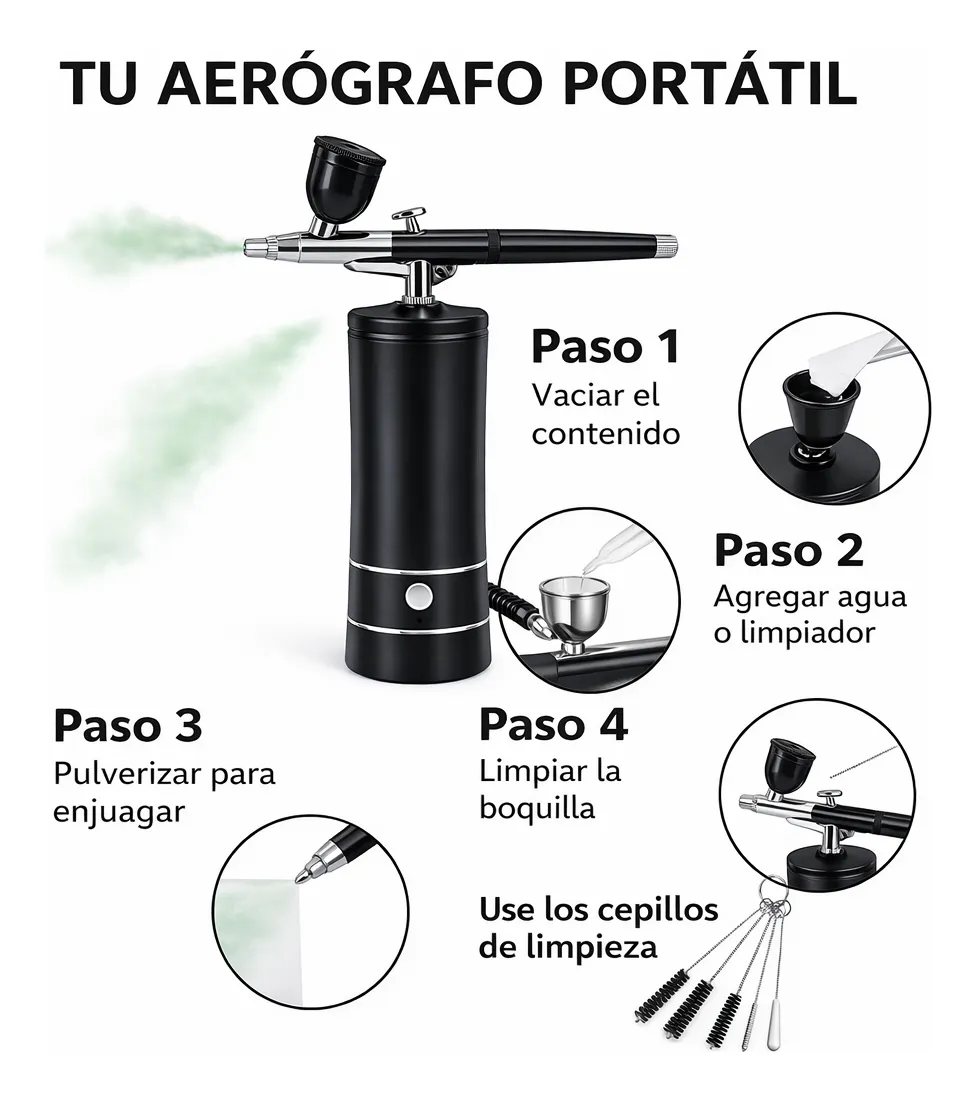 TU AERÓGRAFO PORTÁTIL

Paso 1
Vaciar el contenido

Paso 2
Agregar agua o limpiador

Paso 3
Pulverizar para enjuagar

Paso 4
Limpiar la boquilla

Use los cepillos de limpieza